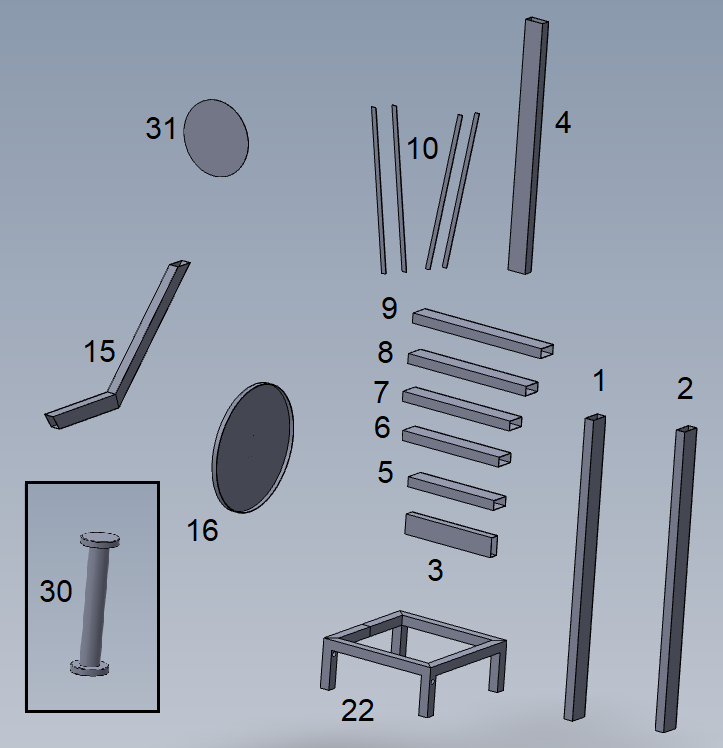 31

10

4

15

9

8

7

6

5

3

1

2

16

30

22